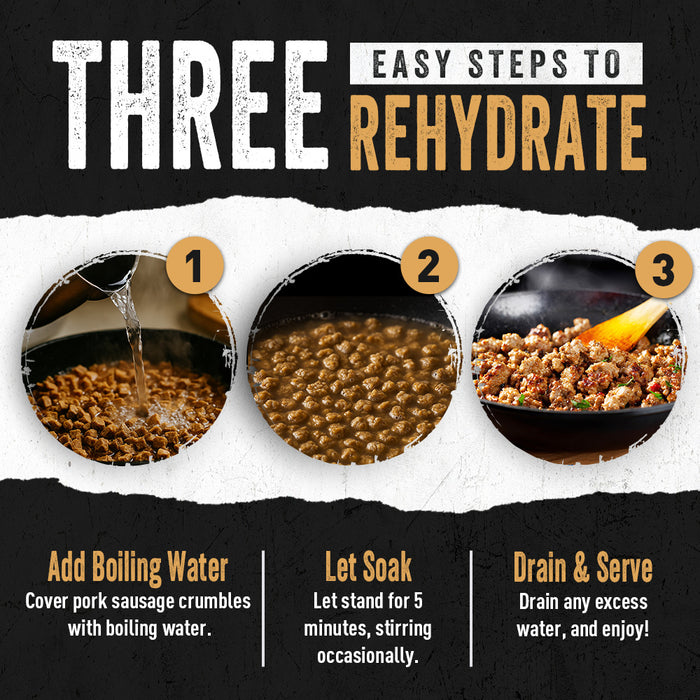 THREE EASY STEPS TO REHYDRATE

1

2

3

Add Boiling Water
Cover pork sausage crumbles with boiling water.

Let Soak
Let stand for 5 minutes, stirring occasionally.

Drain & Serve
Drain any excess water, and enjoy!