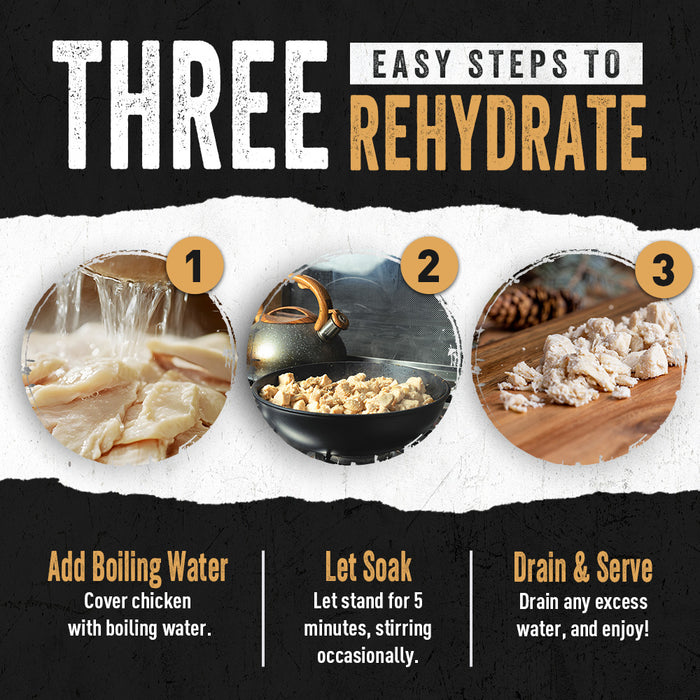 THREE EASY STEPS TO REHYDRATE

1

2

3

Add Boiling Water
Cover chicken with boiling water.

Let Soak
Let stand for 5 minutes, stirring occasionally.

Drain & Serve
Drain any excess water, and enjoy!