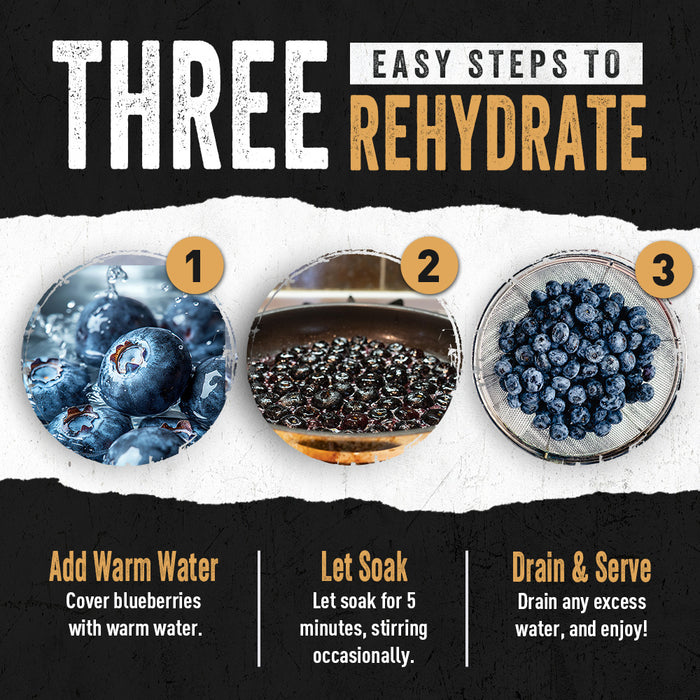 THREE EASY STEPS TO REHYDRATE

1

2

3

Add Warm Water
Cover blueberries with warm water.

Let Soak
Let soak for 5 minutes, stirring occasionally.

Drain & Serve
Drain any excess water, and enjoy!