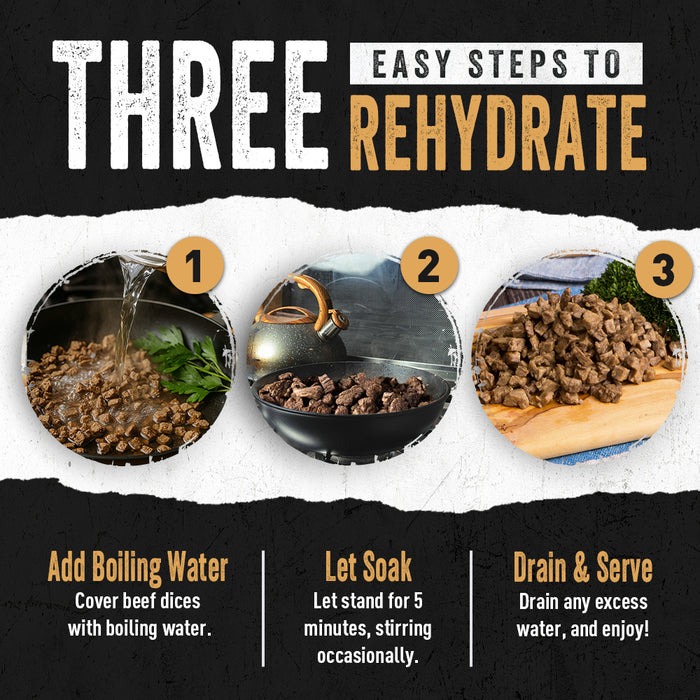 THREE EASY STEPS TO REHYDRATE

1

2

3

Add Boiling Water
Cover beef dices with boiling water.

Let Soak
Let stand for 5 minutes, stirring occasionally.

Drain & Serve
Drain any excess water, and enjoy!