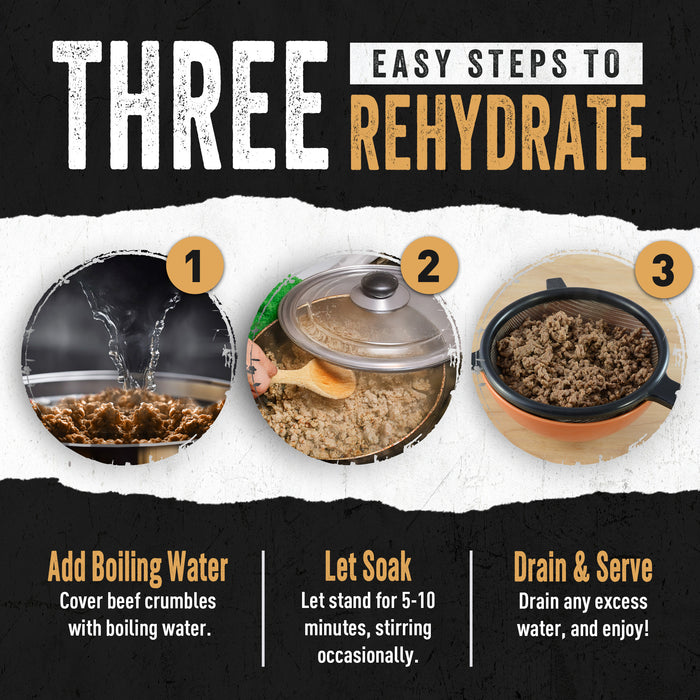 THREE EASY STEPS TO REHYDRATE

1

2

3

Add Boiling Water
Cover beef crumbles with boiling water.

Let Soak
Let stand for 5-10 minutes, stirring occasionally.

Drain & Serve
Drain any excess water, and enjoy!