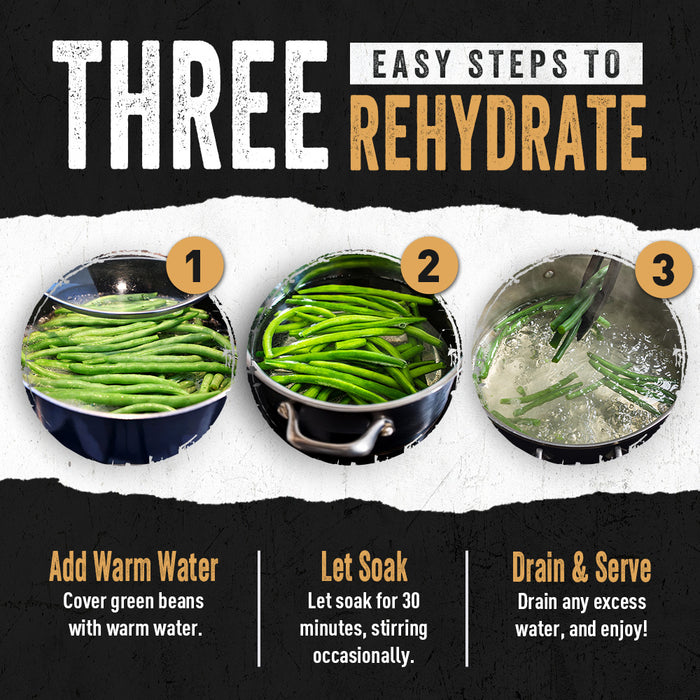 THREE EASY STEPS TO REHYDRATE

1

2

3

Add Warm Water
Cover green beans with warm water.

Let Soak
Let soak for 30 minutes, stirring occasionally.

Drain & Serve
Drain any excess water, and enjoy!